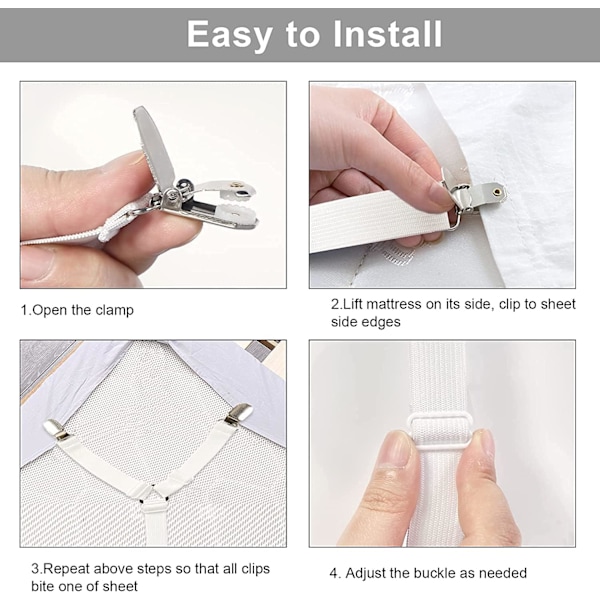 Easy to Install

1.Open the clamp

2.Lift mattress on its side, clip to sheet side edges

3.Repeat above steps so that all clips bite one of sheet

4. Adjust the buckle as needed