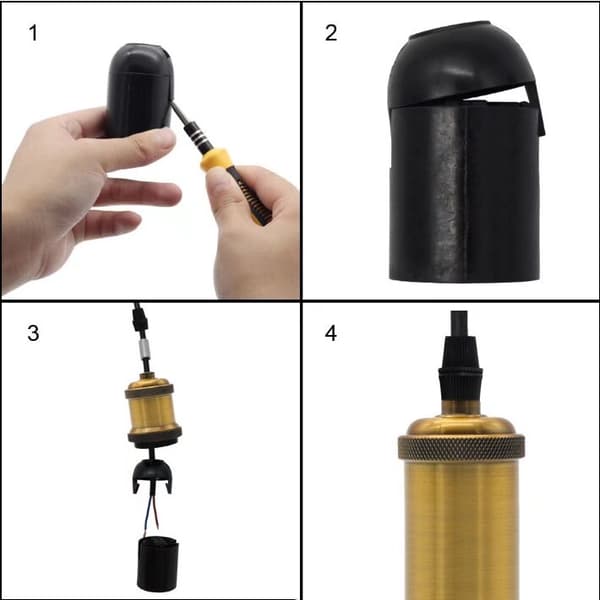 1

2

3

4