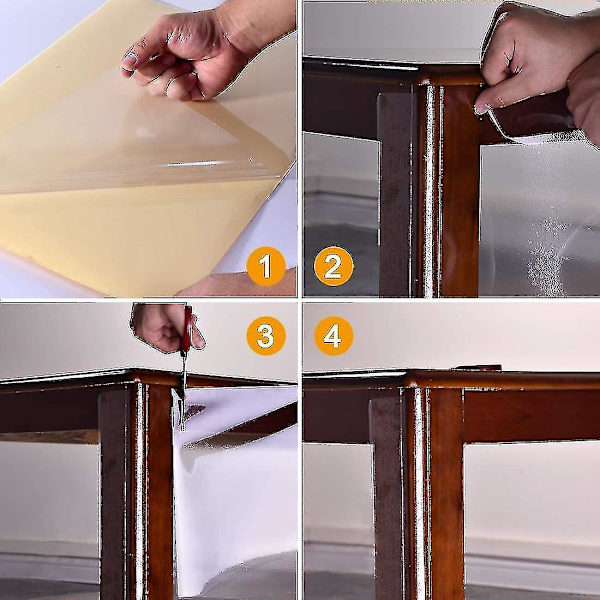 1
2
3
4