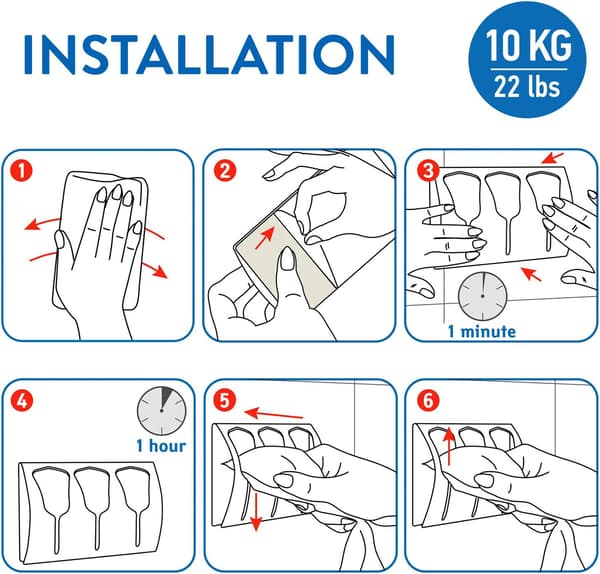 INSTALLATION

10 KG
22 lbs

1

2

3

1 minute

4

1 hour

5

6