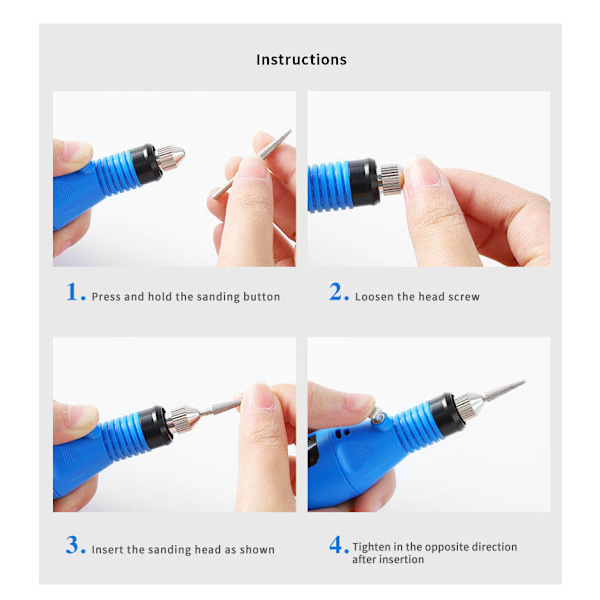 Instructions

1. Press and hold the sanding button

2. Loosen the head screw

3. Insert the sanding head as shown

4. Tighten in the opposite direction after insertion