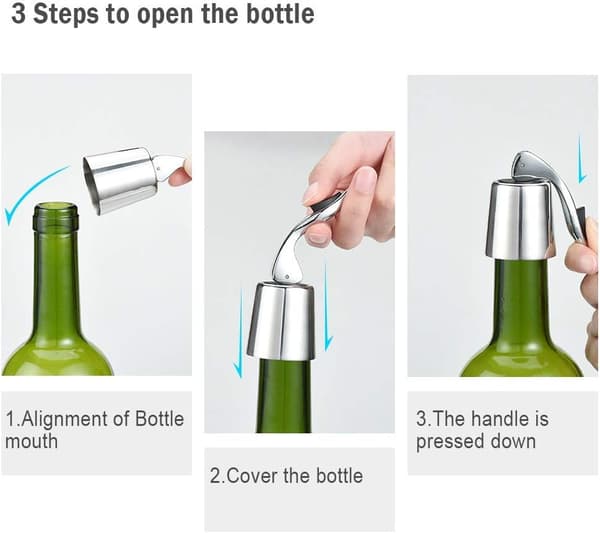 3 Steps to open the bottle

1.Alignment of Bottle mouth

2.Cover the bottle

3.The handle is pressed down