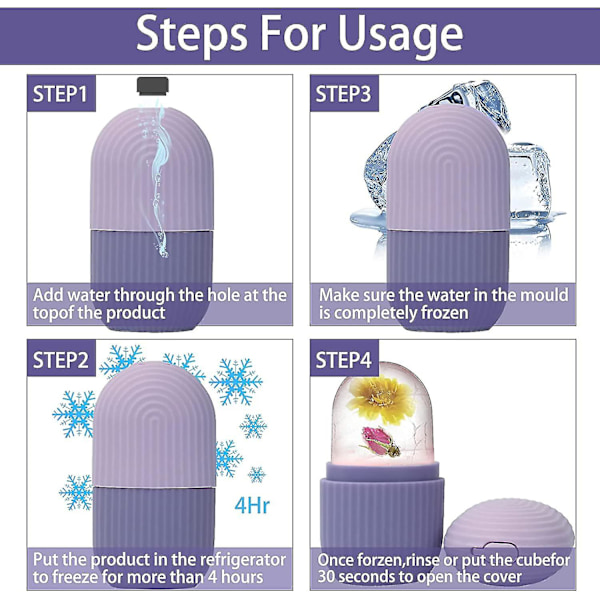 Steps For Usage

STEP1

Add water through the hole at the topof the product

STEP3

Make sure the water in the mould is completely frozen

STEP2

4Hr

Put the product in the refrigerator to freeze for more than 4 hours

STEP4

Once forzen,rinse or put the cubefor 30 seconds to open the cover