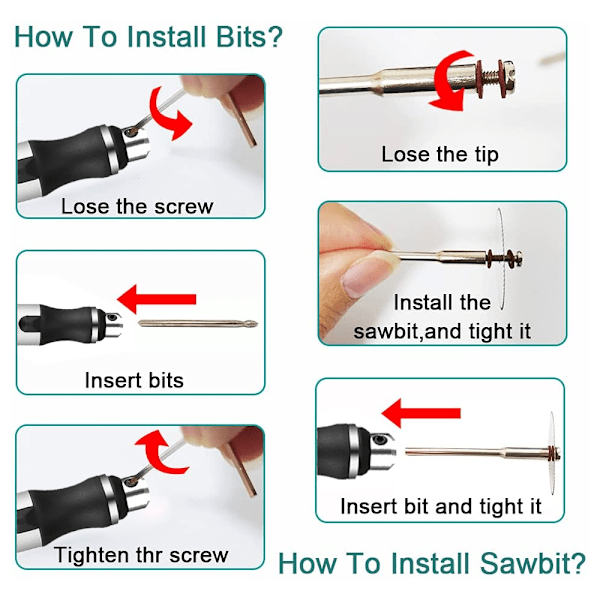 How To Install Bits?

Lose the screw

Insert bits

Tighten thr screw

Lose the tip

Install the sawbit,and tight it

Insert bit and tight it

How To Install Sawbit?