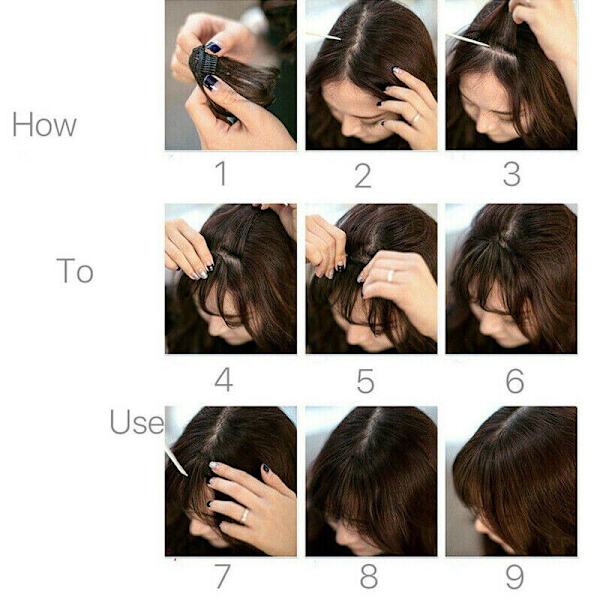 How

1 2 3

To

4 5 6

Use

7 8 9