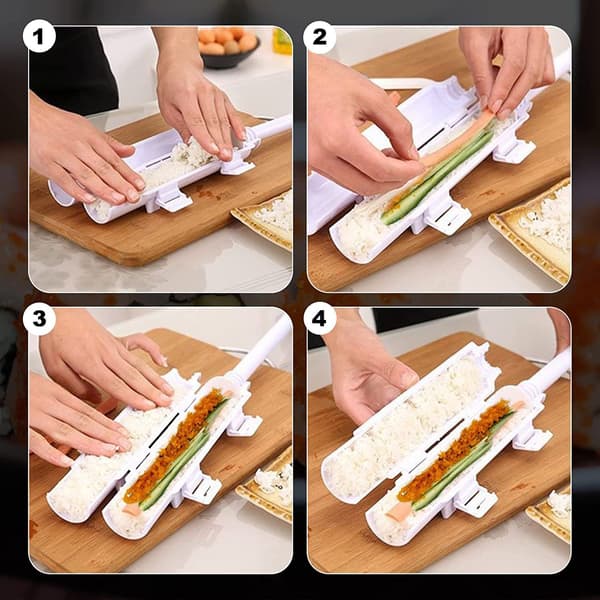 1
2
3
4