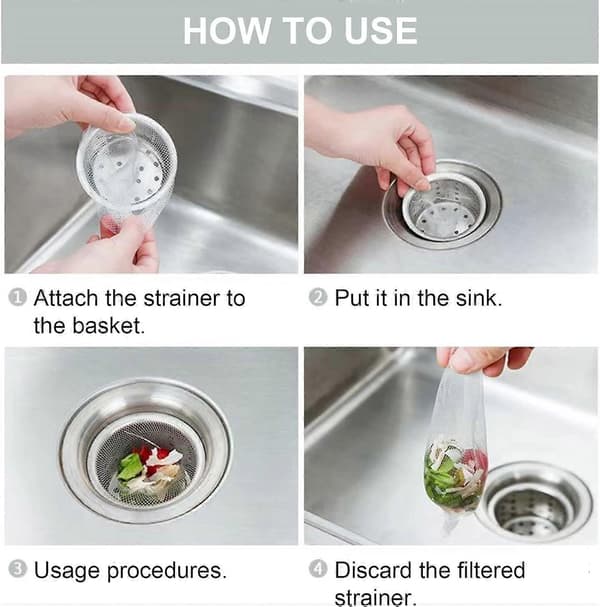 HOW TO USE

1 Attach the strainer to the basket.

2 Put it in the sink.

3 Usage procedures.

4 Discard the filtered strainer.