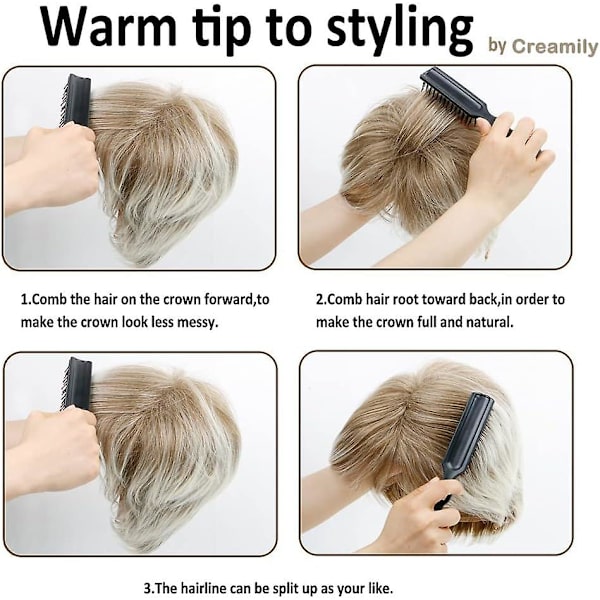 Warm tip to styling

by Creamily

1.Comb the hair on the crown forward,to make the crown look less messy.

2.Comb hair root toward back,in order to make the crown full and natural.

3.The hairline can be split up as your like.