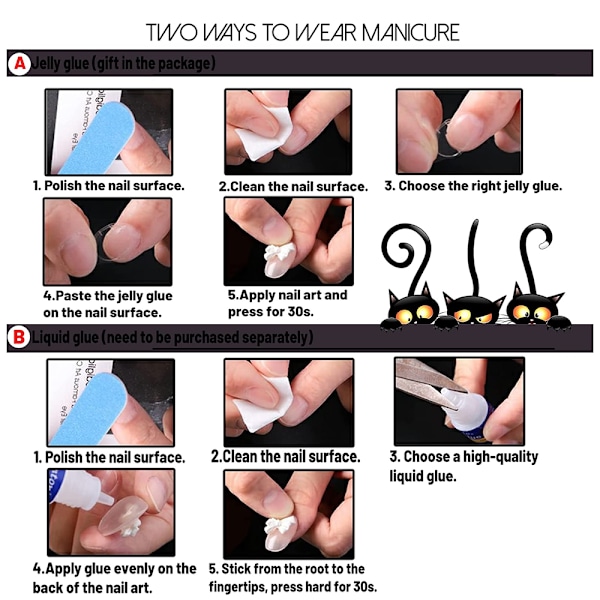 TWO WAYS TO WEAR MANICURE

A Jelly glue (gift in the package)

1. Polish the nail surface.

2.Clean the nail surface.

3. Choose the right jelly glue.

4.Paste the jelly glue on the nail surface.

5.Apply nail art and press for 30s.

B Liquid glue (need to be purchased separately)

1. Polish the nail surface.

2.Clean the nail surface.

3. Choose a high-quality liquid glue.

4.Apply glue evenly on the back of the nail art.

5. Stick from the root to the fingertips, press hard for 30s.