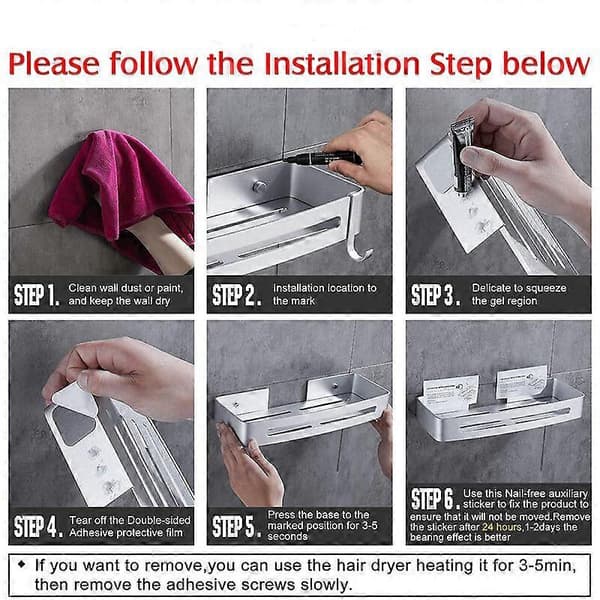 Please follow the Installation Step below

STEP 1. Clean wall dust or paint, and keep the wall dry

STEP 2. Installation location to the mark

STEP 3. Delicate to squeeze the gel region

STEP 4. Tear off the Double-sided Adhesive protective film

STEP 5. Press the base to the marked position for 3-5 seconds

STEP 6. Use this Nail-free auxiliary sticker to fix the product to ensure that it will not be moved.Remove the sticker after 24 hours,1-2days the bearing effect is better

◆ If you want to remove,you can use the hair dryer heating it for 3-5min, then remove the adhesive screws slowly.