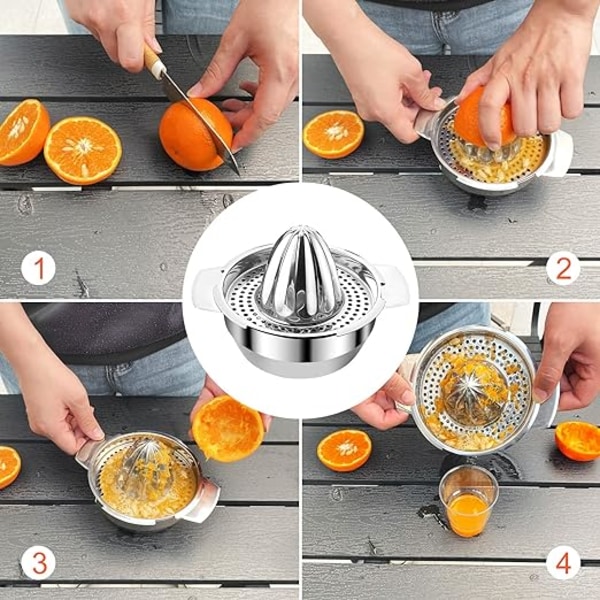 1
2
3
4