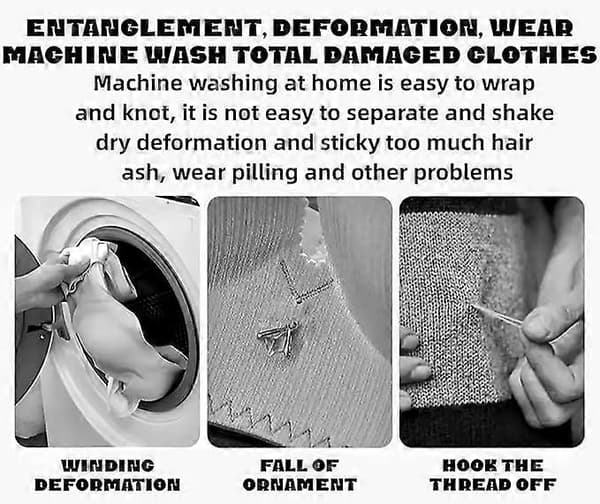 ENTANGLEMENT, DEFORMATION, WEAR
MACHINE WASH TOTAL DAMAGED CLOTHES

Machine washing at home is easy to wrap and knot, it is not easy to separate and shake dry deformation and sticky too much hair ash, wear pilling and other problems

WINDING DEFORMATION

FALL OF ORNAMENT

HOOK THE THREAD OFF