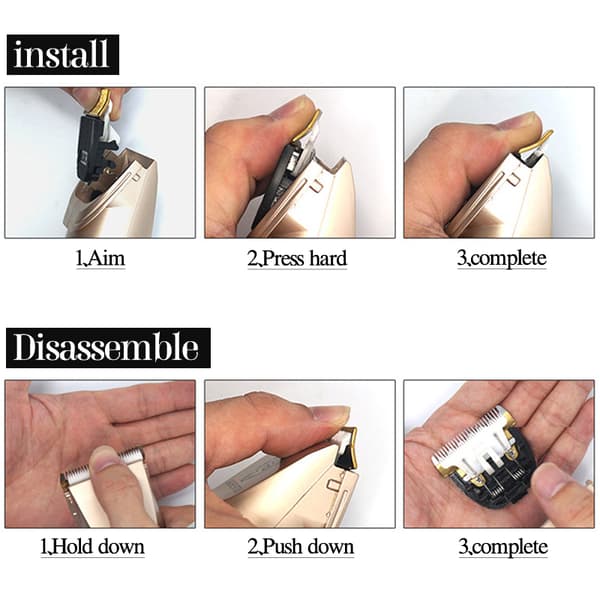 install

1,Aim

2,Press hard

3,complete

Disassemble

1,Hold down

2,Push down

3,complete