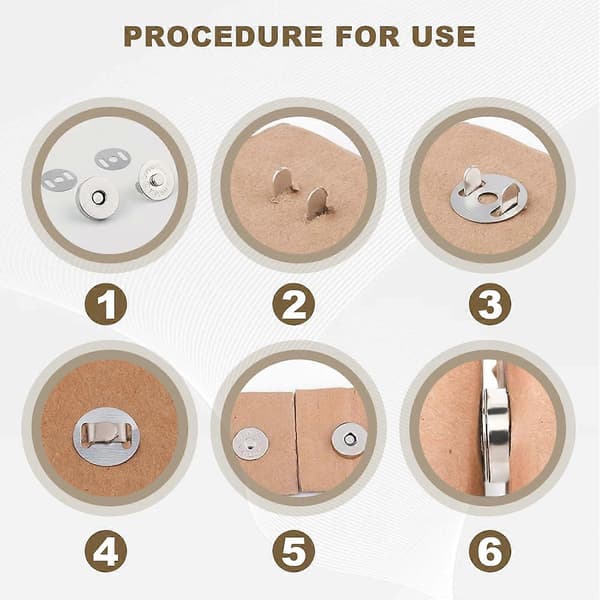 PROCEDURE FOR USE

1

2

3

4

5

6