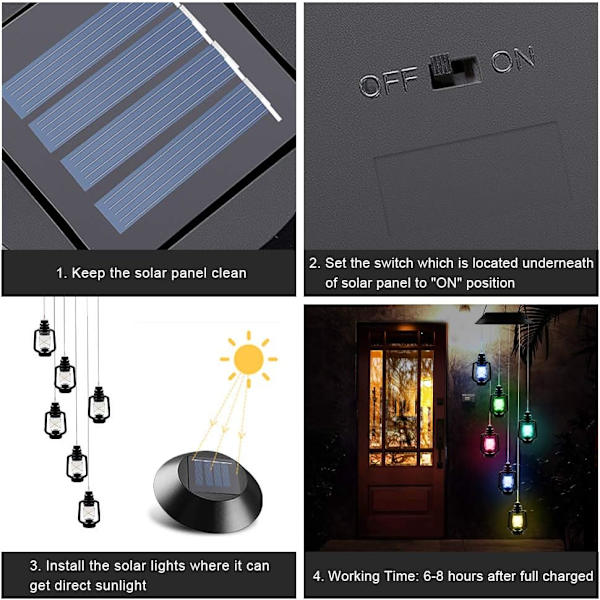 1. Keep the solar panel clean

OFF ON

2. Set the switch which is located underneath of solar panel to "ON" position

3. Install the solar lights where it can get direct sunlight

4. Working Time: 6-8 hours after full charged