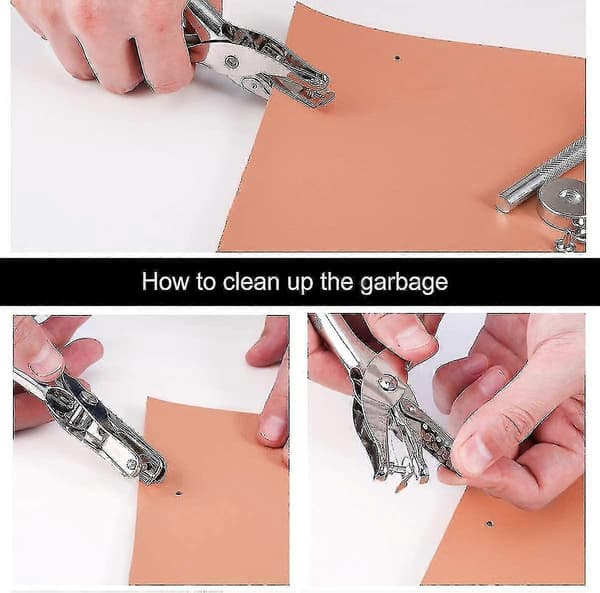 How to clean up the garbage