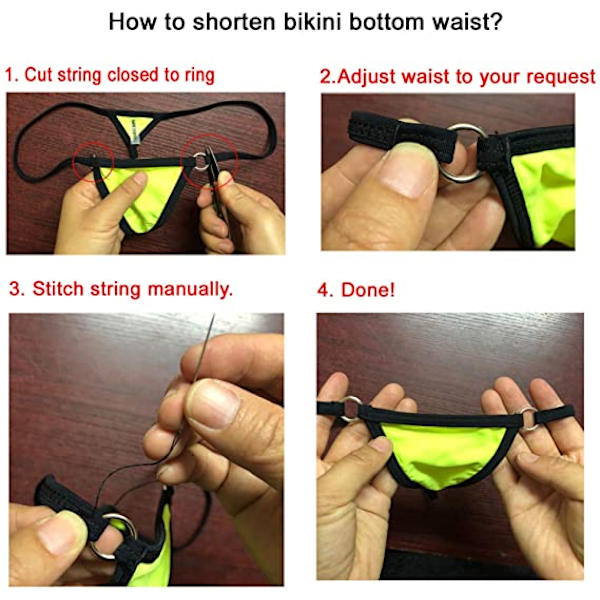 How to shorten bikini bottom waist?

1. Cut string closed to ring

2.Adjust waist to your request

3. Stitch string manually.

4. Done!