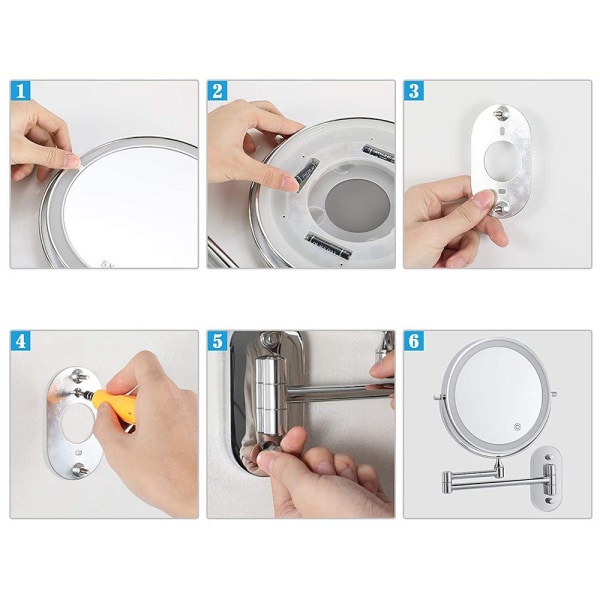 1
2
3
4
5
6