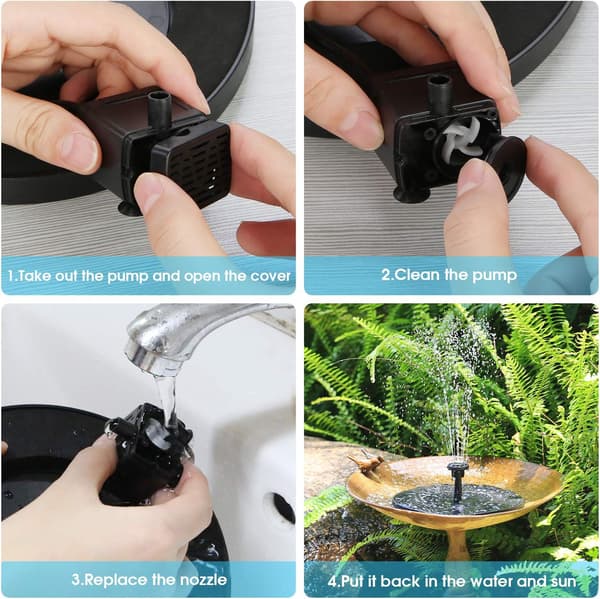 1.Take out the pump and open the cover

2.Clean the pump

3.Replace the nozzle

4.Put it back in the water and sun