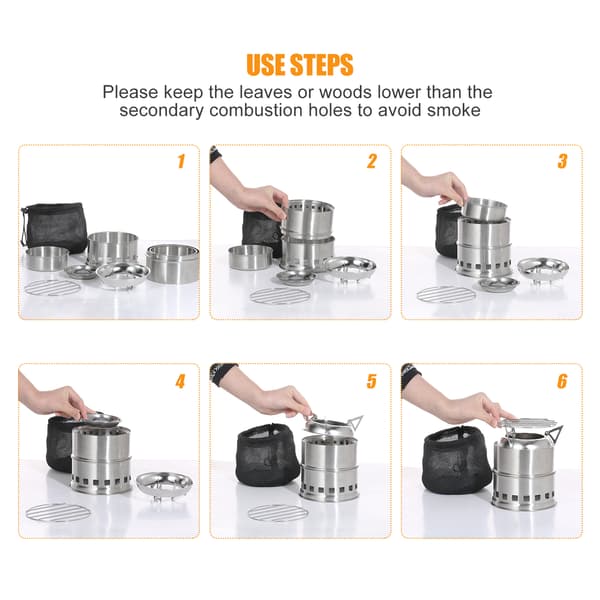 USE STEPS

Please keep the leaves or woods lower than the secondary combustion holes to avoid smoke

1

2

3

4

5

6