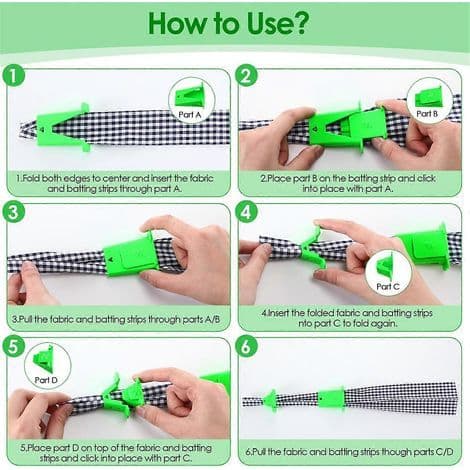 How to Use?

1

Part A

1.Fold both edges to center and insert the fabric and batting strips through part A.

2

Part B

2.Place part B on the batting strip and click into place with part A.

3

3.Pull the fabric and batting strips through parts A/B

4

Part C

4.Insert the folded fabric and batting strips nto part C to fold again.

5

Part D

5.Place part D on top of the fabric and batting strips and click into place with part C.

6

6.Pull the fabric and batting strips though parts C/D