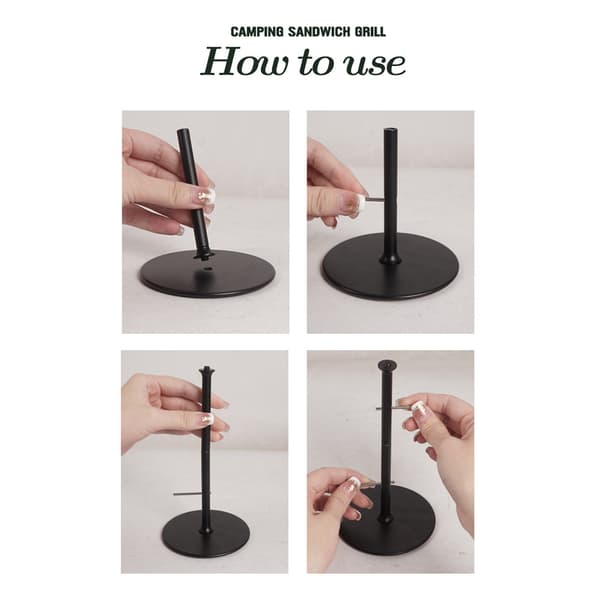 CAMPING SANDWICH GRILL

How to use