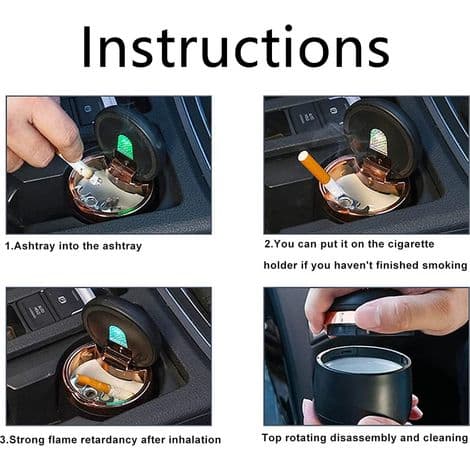 Instructions

1.Ashtray into the ashtray

2.You can put it on the cigarette holder if you haven't finished smoking

3.Strong flame retardancy after inhalation

Top rotating disassembly and cleaning