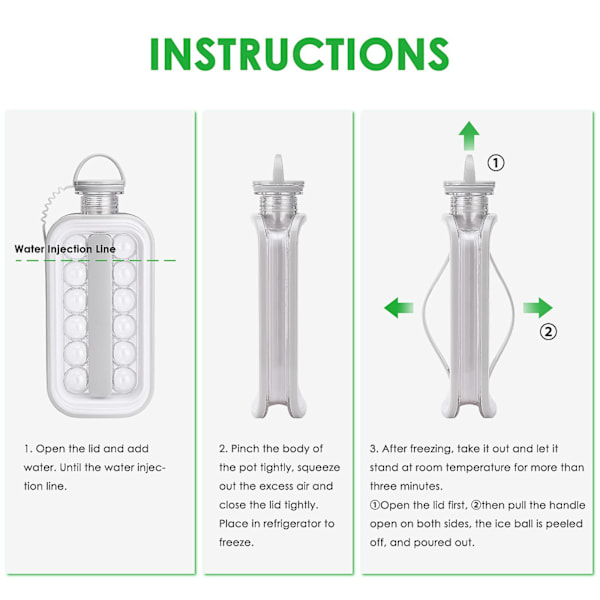 INSTRUCTIONS

Water Injection Line

1. Open the lid and add water. Until the water injection line.

2. Pinch the body of the pot tightly, squeeze out the excess air and close the lid tightly. Place in refrigerator to freeze.

①

②

3. After freezing, take it out and let it stand at room temperature for more than three minutes.
①Open the lid first, ②then pull the handle open on both sides, the ice ball is peeled off, and poured out.