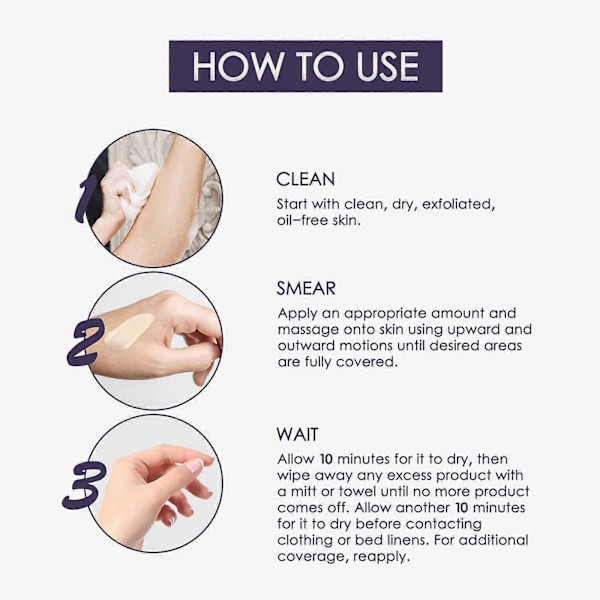 HOW TO USE

1

CLEAN

Start with clean, dry, exfoliated, oil–free skin.

2

SMEAR

Apply an appropriate amount and massage onto skin using upward and outward motions until desired areas are fully covered.

3

WAIT

Allow 10 minutes for it to dry, then wipe away any excess product with a mitt or towel until no more product comes off. Allow another 10 minutes for it to dry before contacting clothing or bed linens. For additional coverage, reapply.