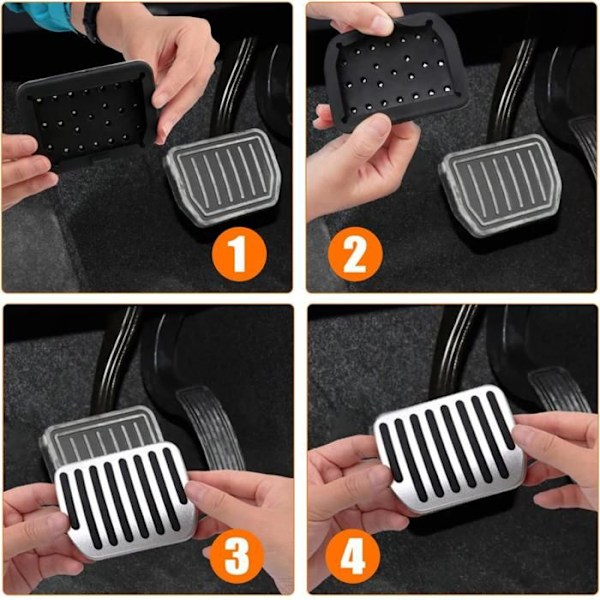 1

2

3

4