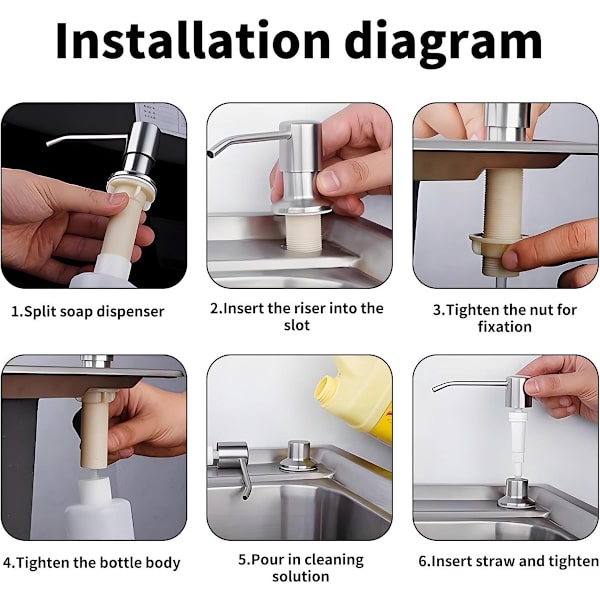 Installation diagram

1.Split soap dispenser

2.Insert the riser into the slot

3.Tighten the nut for fixation

4.Tighten the bottle body

5.Pour in cleaning solution

6.Insert straw and tighten