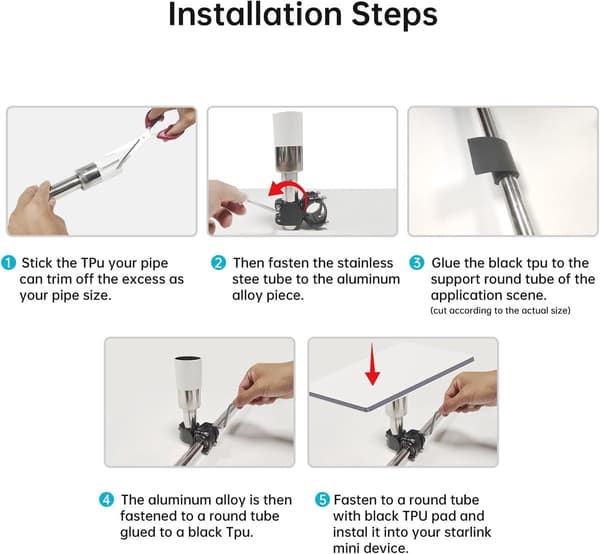 Installation Steps

1 Stick the TPu your pipe can trim off the excess as your pipe size.

2 Then fasten the stainless stee tube to the aluminum alloy piece.

3 Glue the black tpu to the support round tube of the application scene.
(cut according to the actual size)

4 The aluminum alloy is then fastened to a round tube glued to a black Tpu.

5 Fasten to a round tube with black TPU pad and instal it into your starlink mini device.