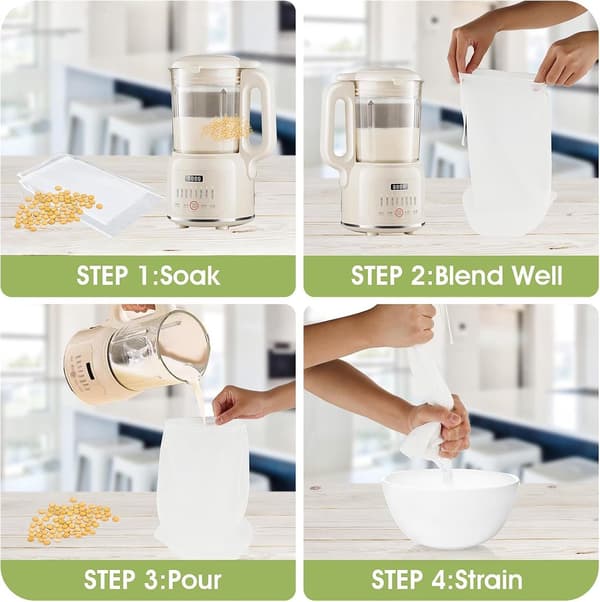 STEP 1:Soak

STEP 2:Blend Well

STEP 3:Pour

STEP 4:Strain