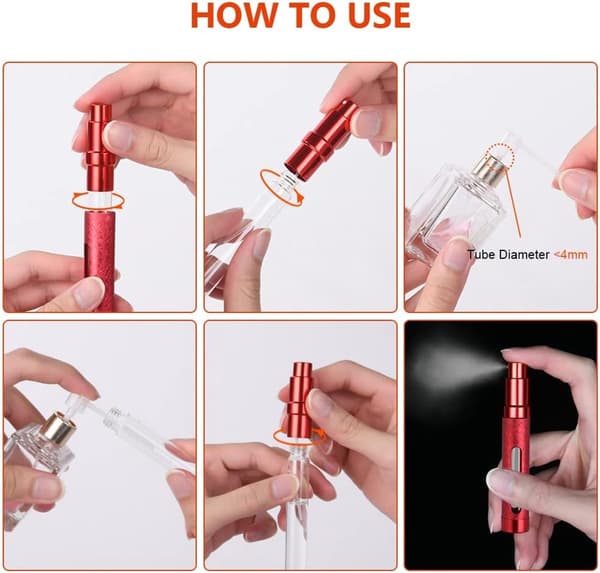 HOW TO USE

Tube Diameter <4mm