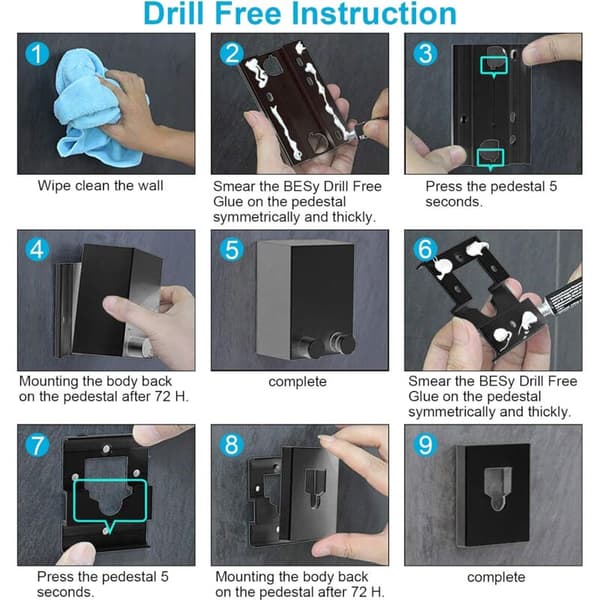 Drill Free Instruction

1

Wipe clean the wall

2

Smear the BESy Drill Free Glue on the pedestal symmetrically and thickly.

3

Press the pedestal 5 seconds.

4

Mounting the body back on the pedestal after 72 H.

5

complete

6

Smear the BESy Drill Free Glue on the pedestal symmetrically and thickly.

7

Press the pedestal 5 seconds.

8

Mounting the body back on the pedestal after 72 H.

9

complete