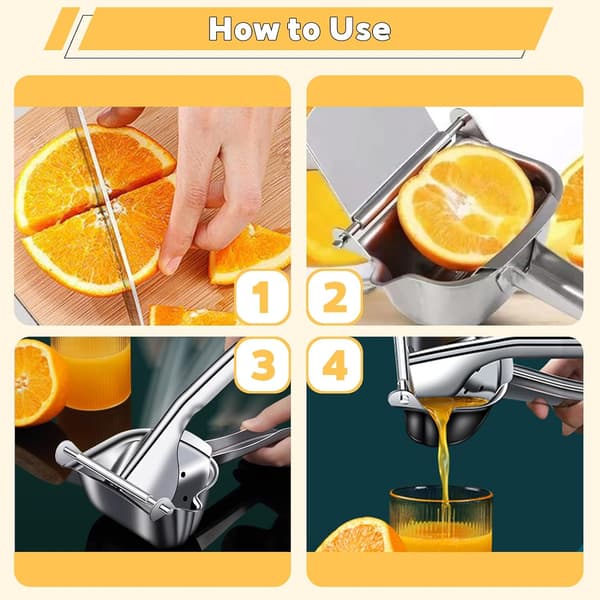 How to Use

1

2

3

4