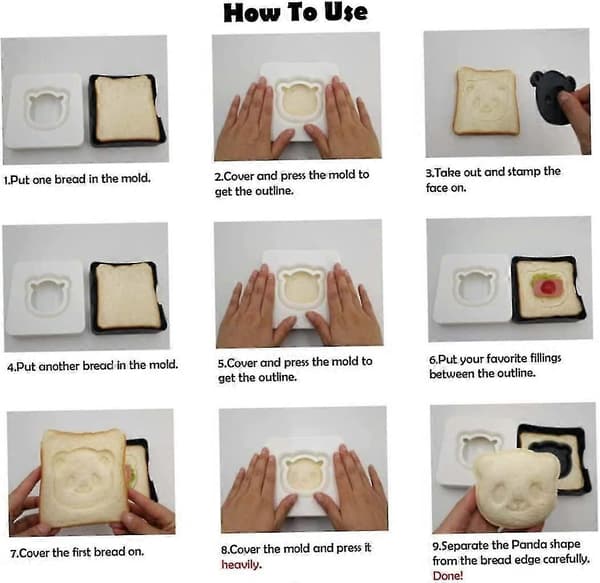 How To Use

1.Put one bread in the mold.

2.Cover and press the mold to get the outline.

3.Take out and stamp the face on.

4.Put another bread in the mold.

5.Cover and press the mold to get the outline.

6.Put your favorite fillings between the outline.

7.Cover the first bread on.

8.Cover the mold and press it heavily.

9.Separate the Panda shape from the bread edge carefully. Done!