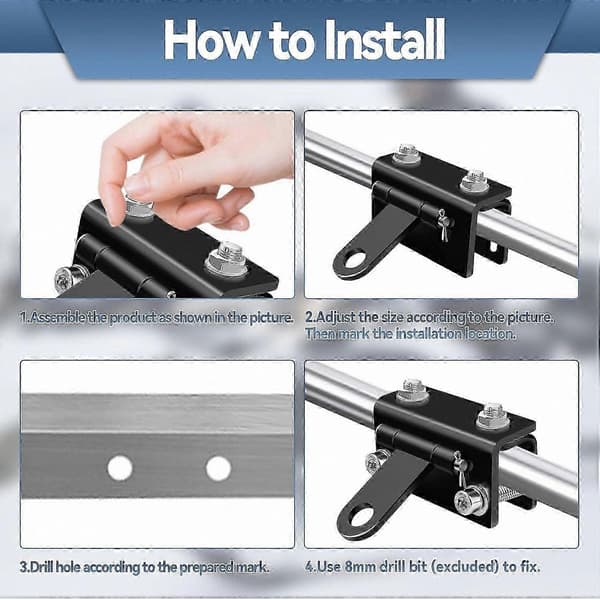 How to Install

1.Assemble the product as shown in the picture.

2.Adjust the size according to the picture. Then mark the installation location.

3.Drill hole according to the prepared mark.

4.Use 8mm drill bit (excluded) to fix.