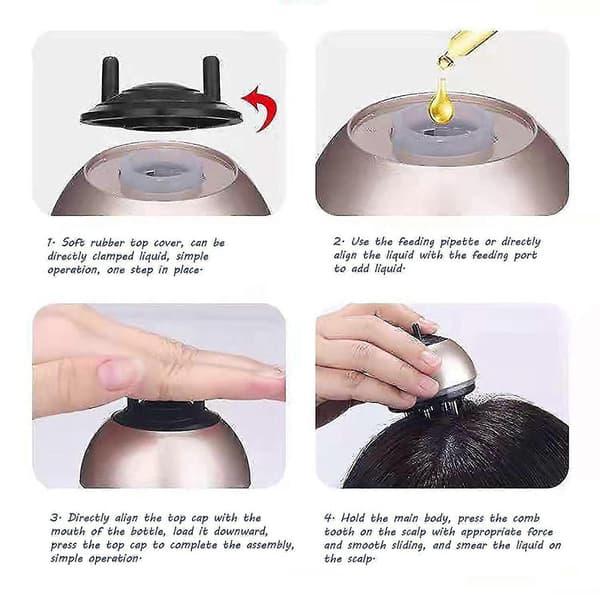 1· Soft rubber top cover, can be directly clamped liquid, simple operation, one step in place·

2· Use the feeding pipette or directly align the liquid with the feeding port to add liquid·

3· Directly align the top cap with the mouth of the bottle, load it downward, press the top cap to complete the assembly, simple operation·

4· Hold the main body, press the comb tooth on the scalp with appropriate force and smooth sliding, and smear the liquid on the scalp·