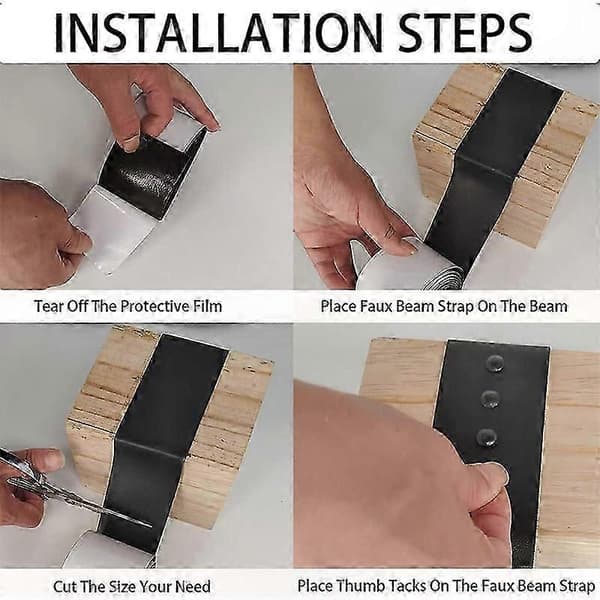 INSTALLATION STEPS

Tear Off The Protective Film

Place Faux Beam Strap On The Beam

Cut The Size Your Need

Place Thumb Tacks On The Faux Beam Strap