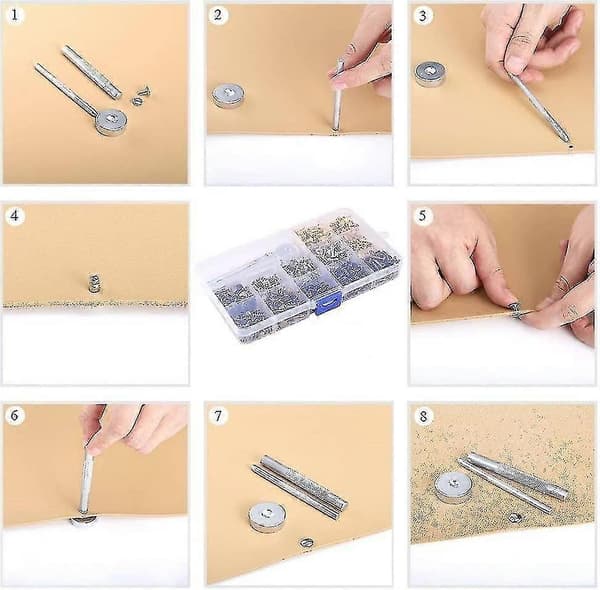 1

2

3

4

5

6

7

8