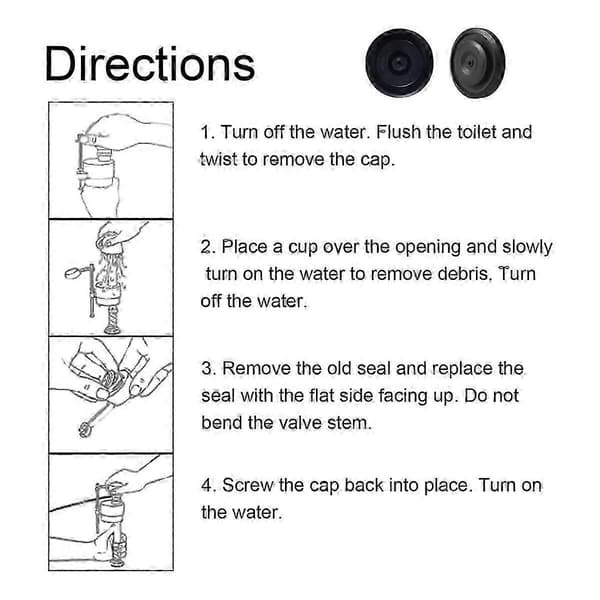 Directions

1. Turn off the water. Flush the toilet and twist to remove the cap.

2. Place a cup over the opening and slowly turn on the water to remove debris. Turn off the water.

3. Remove the old seal and replace the seal with the flat side facing up. Do not bend the valve stem.

4. Screw the cap back into place. Turn on the water.