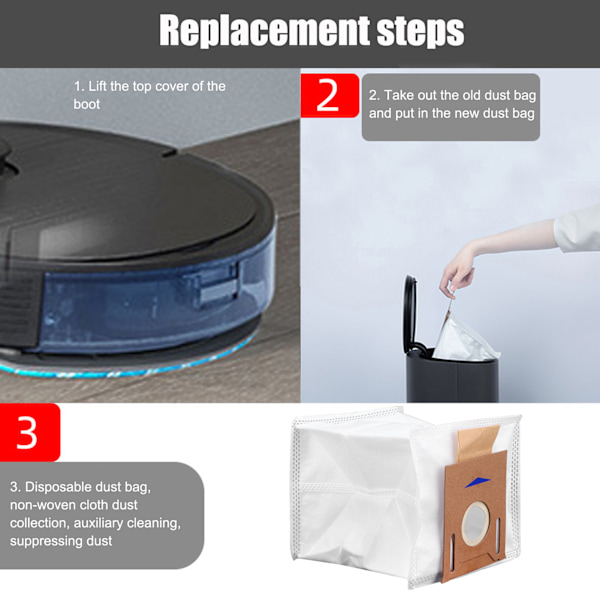 Replacement steps

1. Lift the top cover of the boot

2

2. Take out the old dust bag and put in the new dust bag

3

3. Disposable dust bag, non-woven cloth dust collection, auxiliary cleaning, suppressing dust