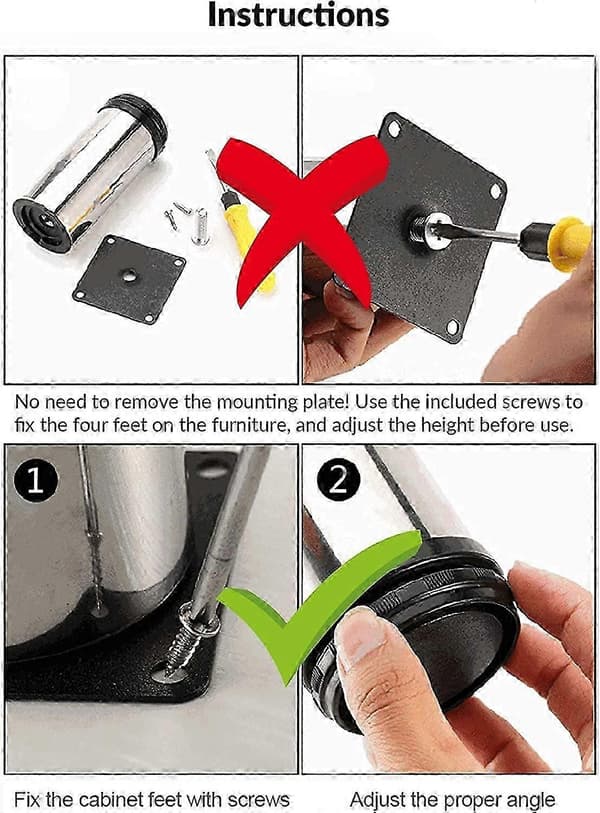 Instructions

No need to remove the mounting plate! Use the included screws to fix the four feet on the furniture, and adjust the height before use.

1

2

Fix the cabinet feet with screws

Adjust the proper angle