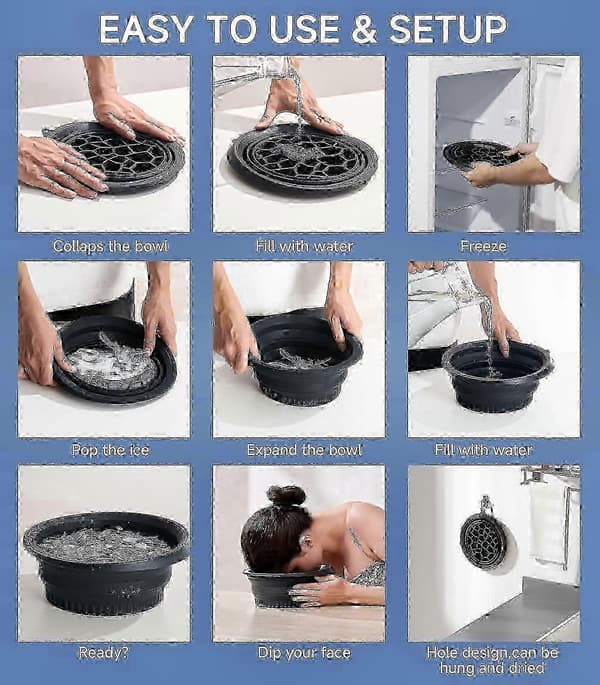 EASY TO USE & SETUP

Collaps the bowl

Fill with water

Freeze

Pop the ice

Expand the bowl

Fill with water

Ready?

Dip your face

Hole design can be hung and dried