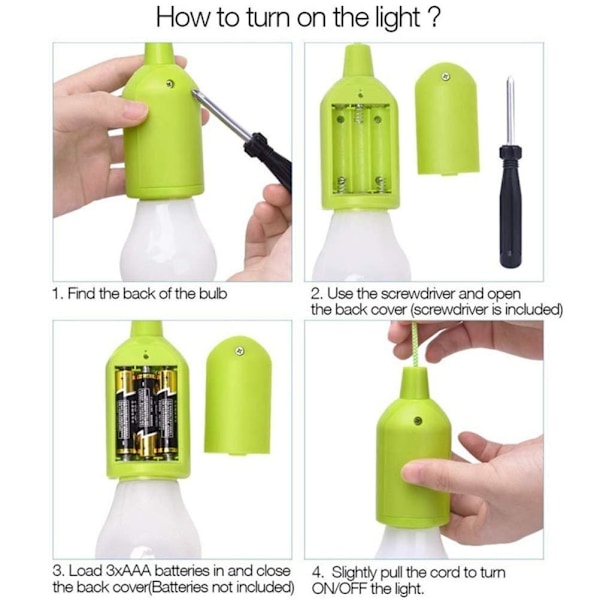 How to turn on the light ?

1. Find the back of the bulb

2. Use the screwdriver and open the back cover (screwdriver is included)

3. Load 3xAAA batteries in and close the back cover(Batteries not included)

4. Slightly pull the cord to turn ON/OFF the light.