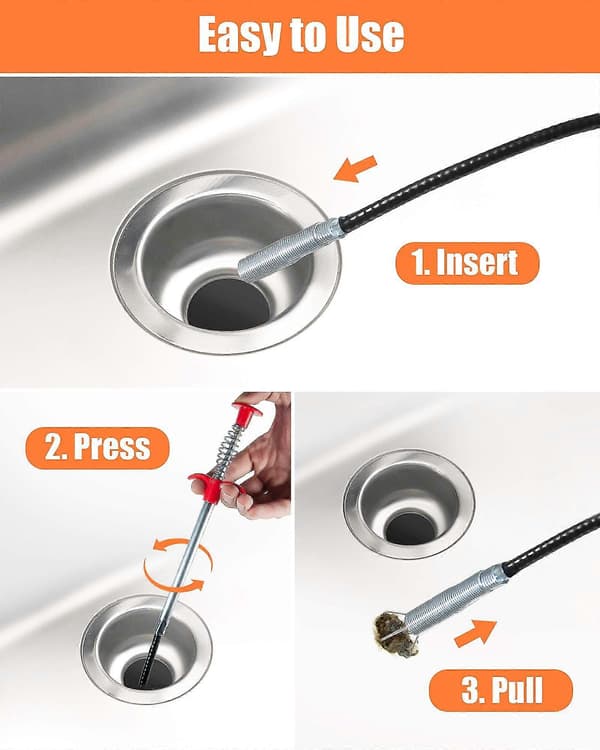 Easy to Use

1. Insert

2. Press

3. Pull