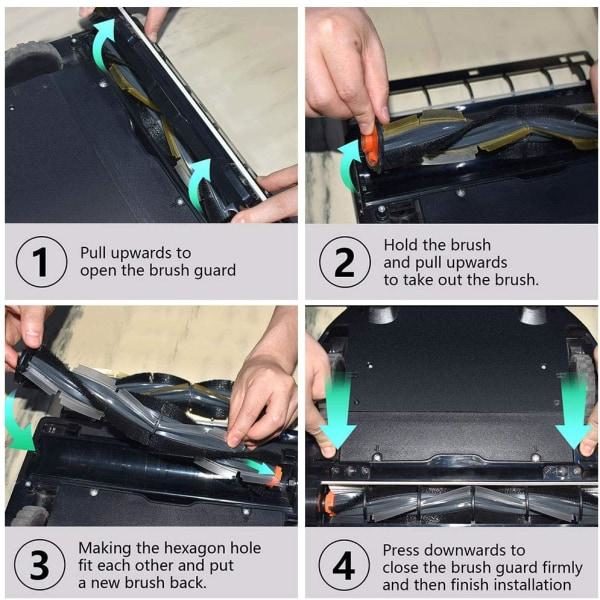 1
Pull upwards to open the brush guard

2
Hold the brush and pull upwards to take out the brush.

3
Making the hexagon hole fit each other and put a new brush back.

4
Press downwards to close the brush guard firmly and then finish installation