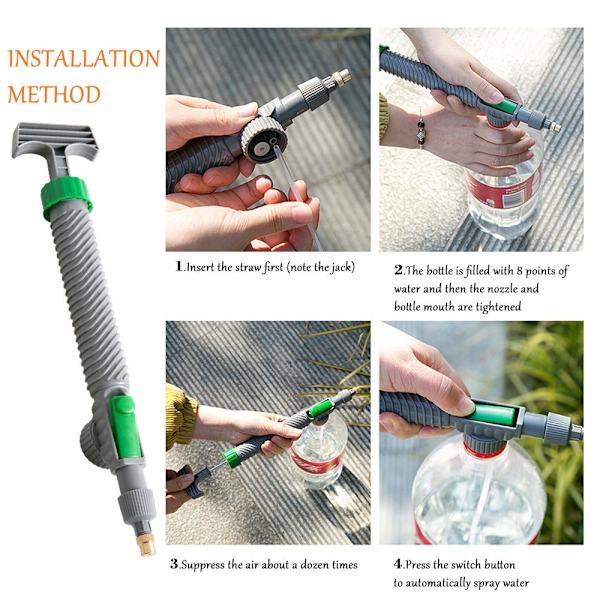 INSTALLATION METHOD

1.Insert the straw first (note the jack)

2.The bottle is filled with 8 points of water and then the nozzle and bottle mouth are tightened

3.Suppress the air about a dozen times

4.Press the switch button to automatically spray water