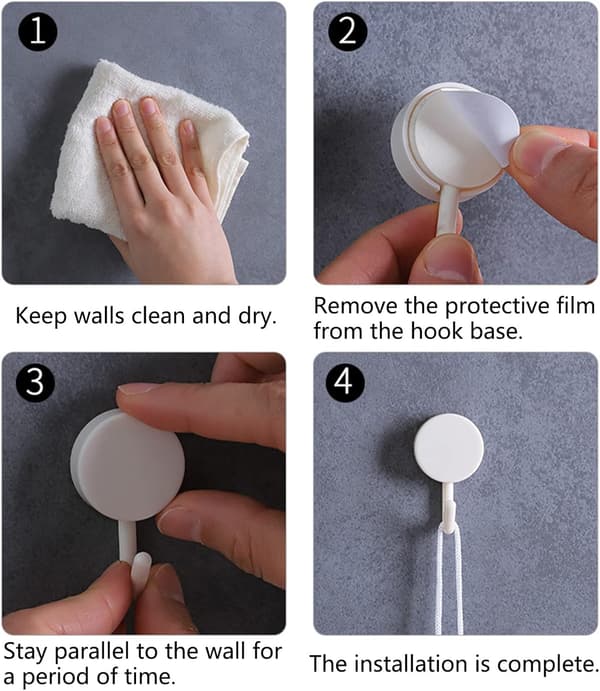 1

Keep walls clean and dry.

2

Remove the protective film from the hook base.

3

Stay parallel to the wall for a period of time.

4

The installation is complete.